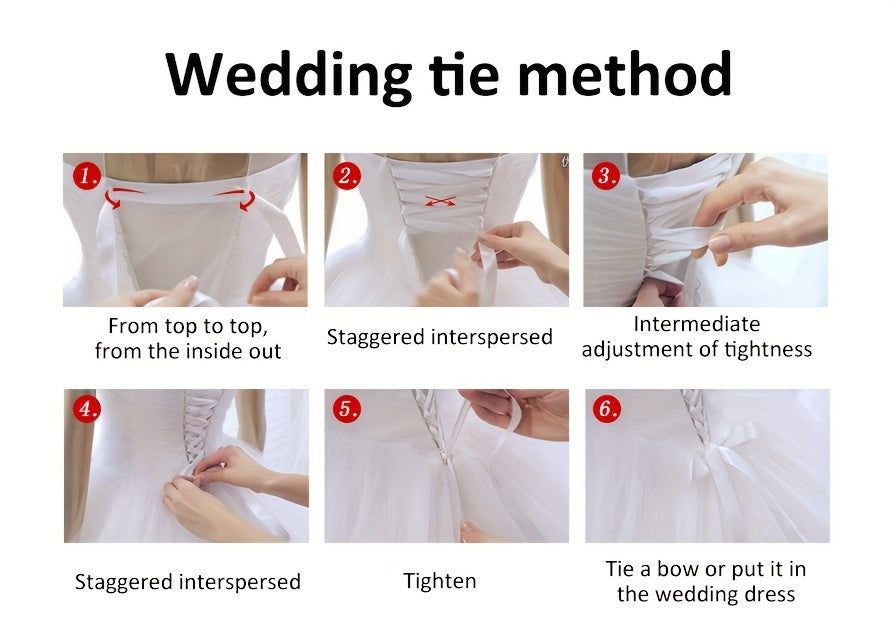 Wedding tie method

1.
From top to top, from the inside out

2.
Staggered interspersed

3.
Intermediate adjustment of tightness

4.
Staggered interspersed

5.
Tighten

6.
Tie a bow or put it in the wedding dress