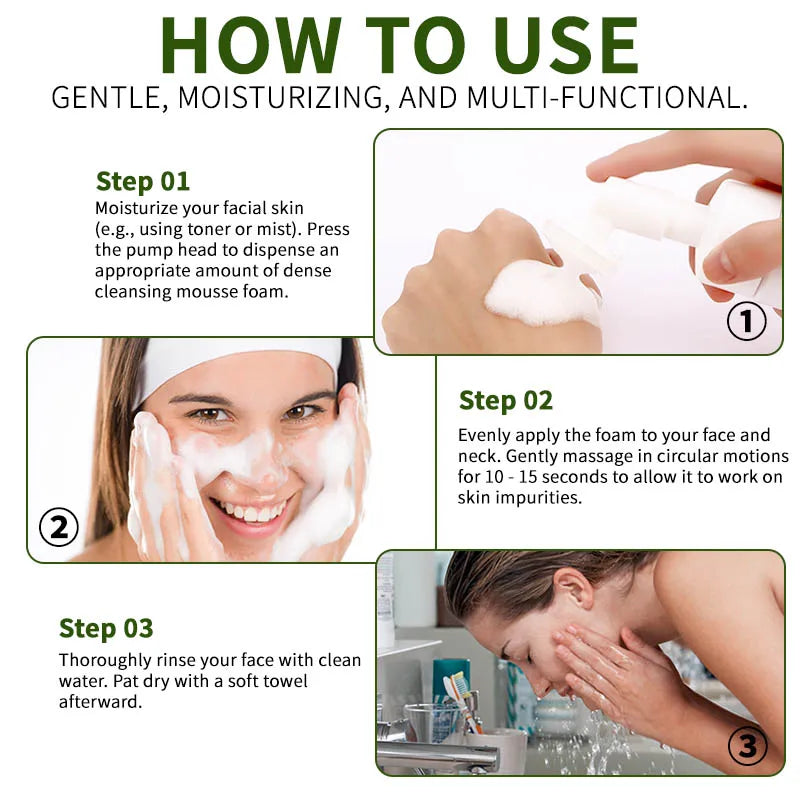 HOW TO USE
GENTLE, MOISTURIZING, AND MULTI-FUNCTIONAL.

Step 01
Moisturize your facial skin (e.g., using toner or mist). Press the pump head to dispense an appropriate amount of dense cleansing mousse foam.

①

②

Step 02
Evenly apply the foam to your face and neck. Gently massage in circular motions for 10 - 15 seconds to allow it to work on skin impurities.

Step 03
Thoroughly rinse your face with clean water. Pat dry with a soft towel afterward.

③