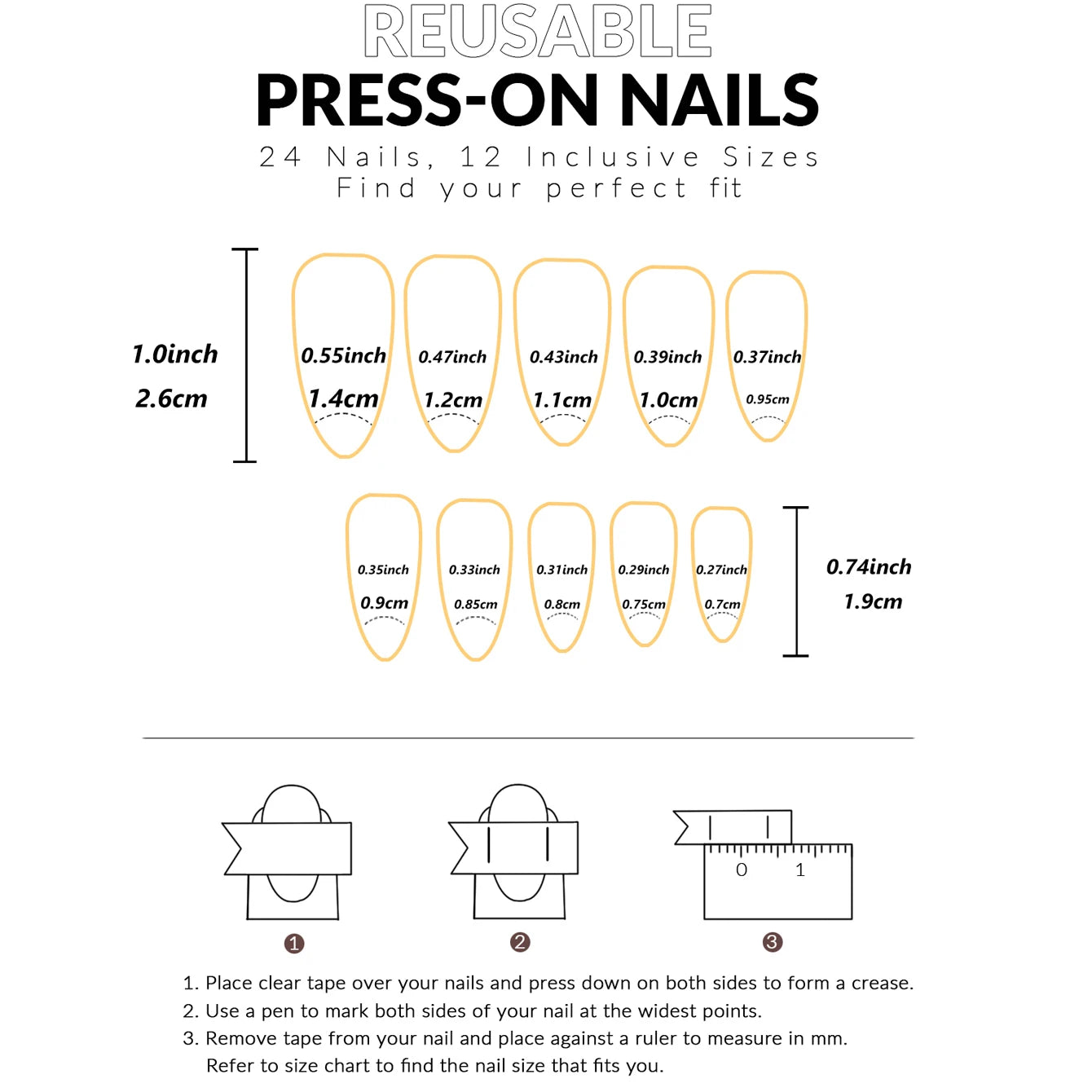 REUSABLE
PRESS-ON NAILS

24 Nails, 12 Inclusive Sizes
Find your perfect fit

1.0inch
2.6cm

0.55inch
1.4cm

0.47inch
1.2cm

0.43inch
1.1cm

0.39inch
1.0cm

0.37inch
0.95cm

0.35inch
0.9cm

0.33inch
0.85cm

0.31inch
0.8cm

0.29inch
0.75cm

0.27inch
0.7cm

0.74inch
1.9cm

0 1

1

2

3

1. Place clear tape over your nails and press down on both sides to form a crease.
2. Use a pen to mark both sides of your nail at the widest points.
3. Remove tape from your nail and place against a ruler to measure in mm. Refer to size chart to find the nail size that fits you.