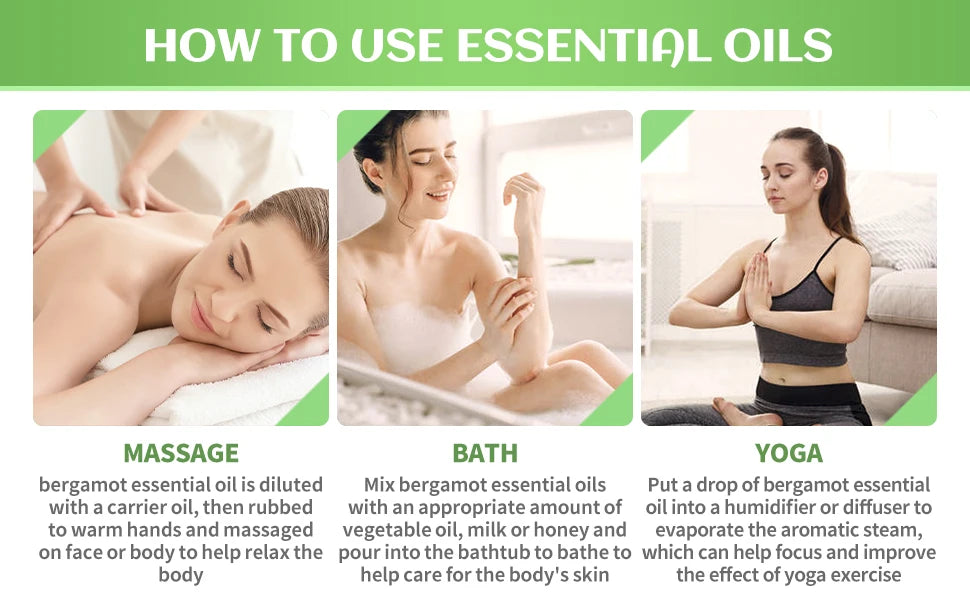 HOW TO USE ESSENTIAL OILS

MASSAGE

bergamot essential oil is diluted with a carrier oil, then rubbed to warm hands and massaged on face or body to help relax the body

BATH

Mix bergamot essential oils with an appropriate amount of vegetable oil, milk or honey and pour into the bathtub to bathe to help care for the body's skin

YOGA

Put a drop of bergamot essential oil into a humidifier or diffuser to evaporate the aromatic steam, which can help focus and improve the effect of yoga exercise