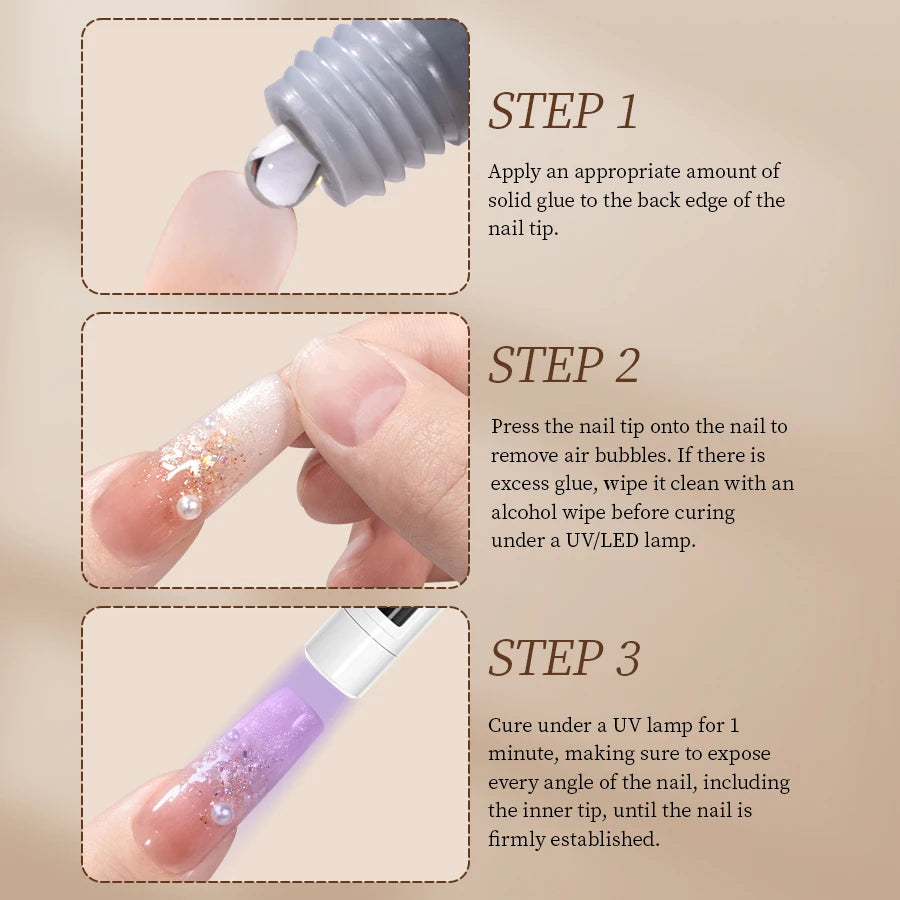 STEP 1

Apply an appropriate amount of solid glue to the back edge of the nail tip.

STEP 2

Press the nail tip onto the nail to remove air bubbles. If there is excess glue, wipe it clean with an alcohol wipe before curing under a UV/LED lamp.

STEP 3

Cure under a UV lamp for 1 minute, making sure to expose every angle of the nail, including the inner tip, until the nail is firmly established.