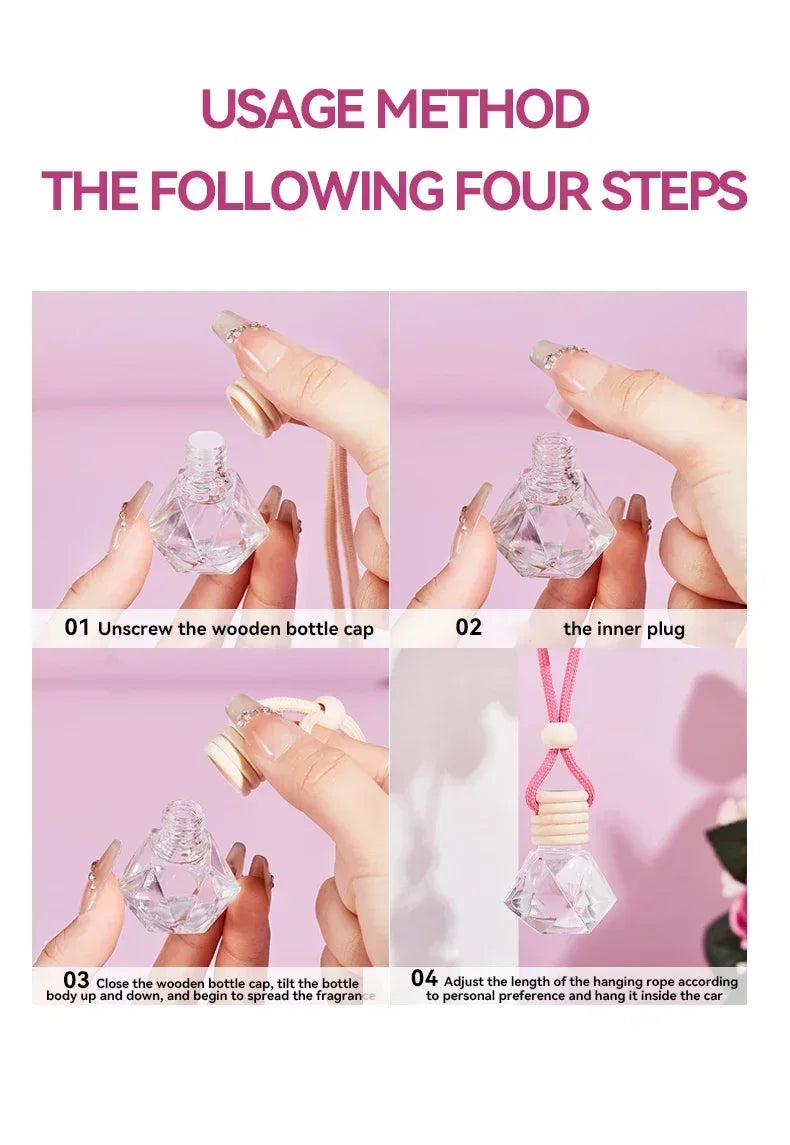 USAGE METHOD
THE FOLLOWING FOUR STEPS

01 Unscrew the wooden bottle cap

02 the inner plug

03 Close the wooden bottle cap, tilt the bottle body up and down, and begin to spread the fragrance

04 Adjust the length of the hanging rope according to personal preference and hang it inside the car