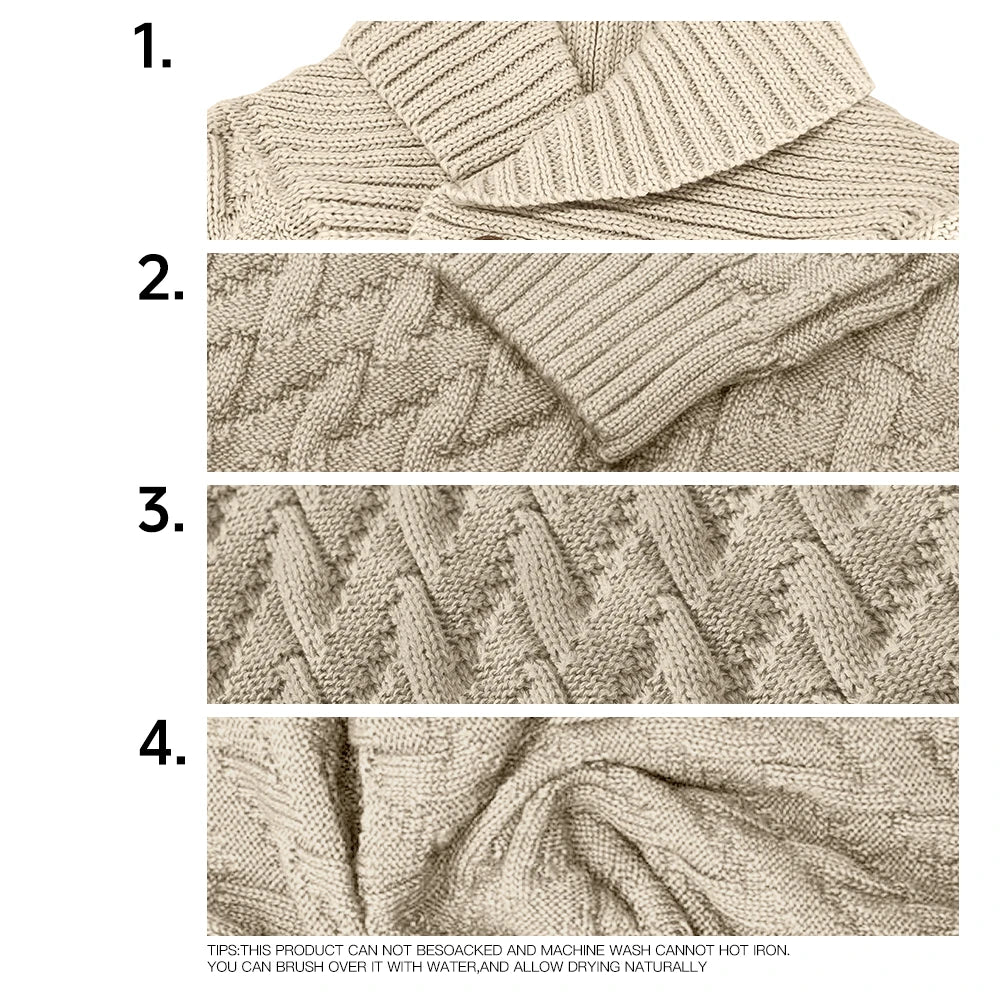 1.

2.

3.

4.

TIPS:THIS PRODUCT CAN NOT BESOACKED AND MACHINE WASH CANNOT HOT IRON. YOU CAN BRUSH OVER IT WITH WATER,AND ALLOW DRYING NATURALLY