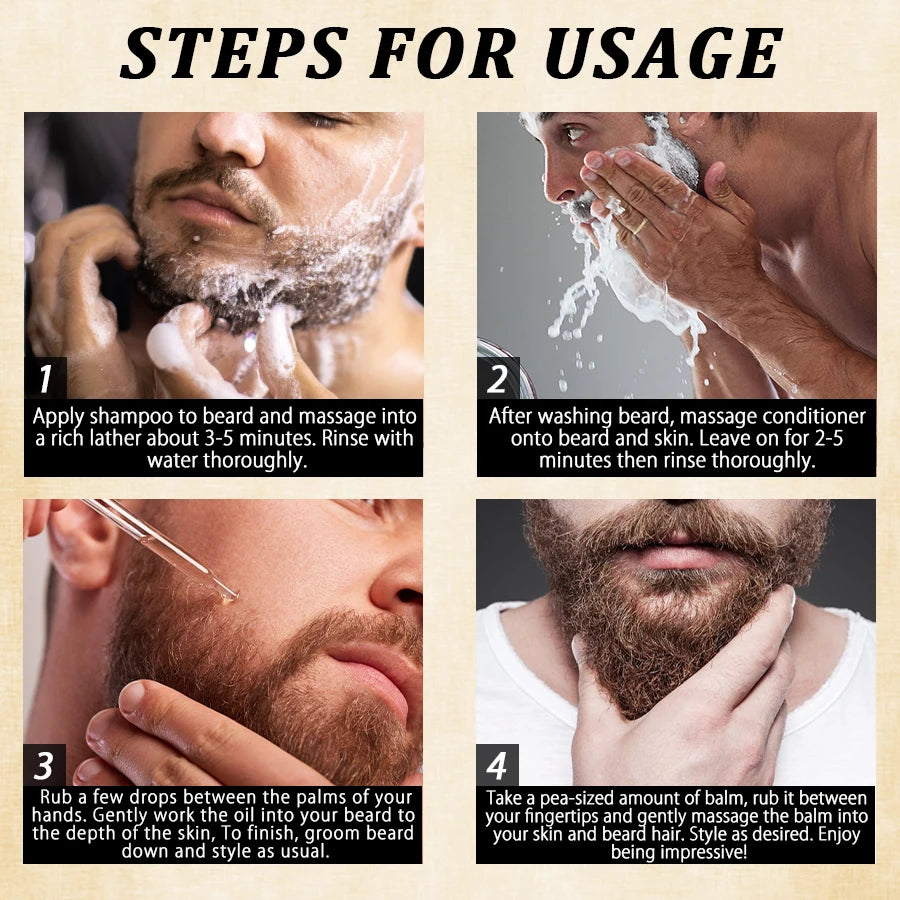 STEPS FOR USAGE

1
Apply shampoo to beard and massage into a rich lather about 3-5 minutes. Rinse with water thoroughly.

2
After washing beard, massage conditioner onto beard and skin. Leave on for 2-5 minutes then rinse thoroughly.

3
Rub a few drops between the palms of your hands. Gently work the oil into your beard to the depth of the skin, To finish, groom beard down and style as usual.

4
Take a pea-sized amount of balm, rub it between your fingertips and gently massage the balm into your skin and beard hair. Style as desired. Enjoy being impressive!