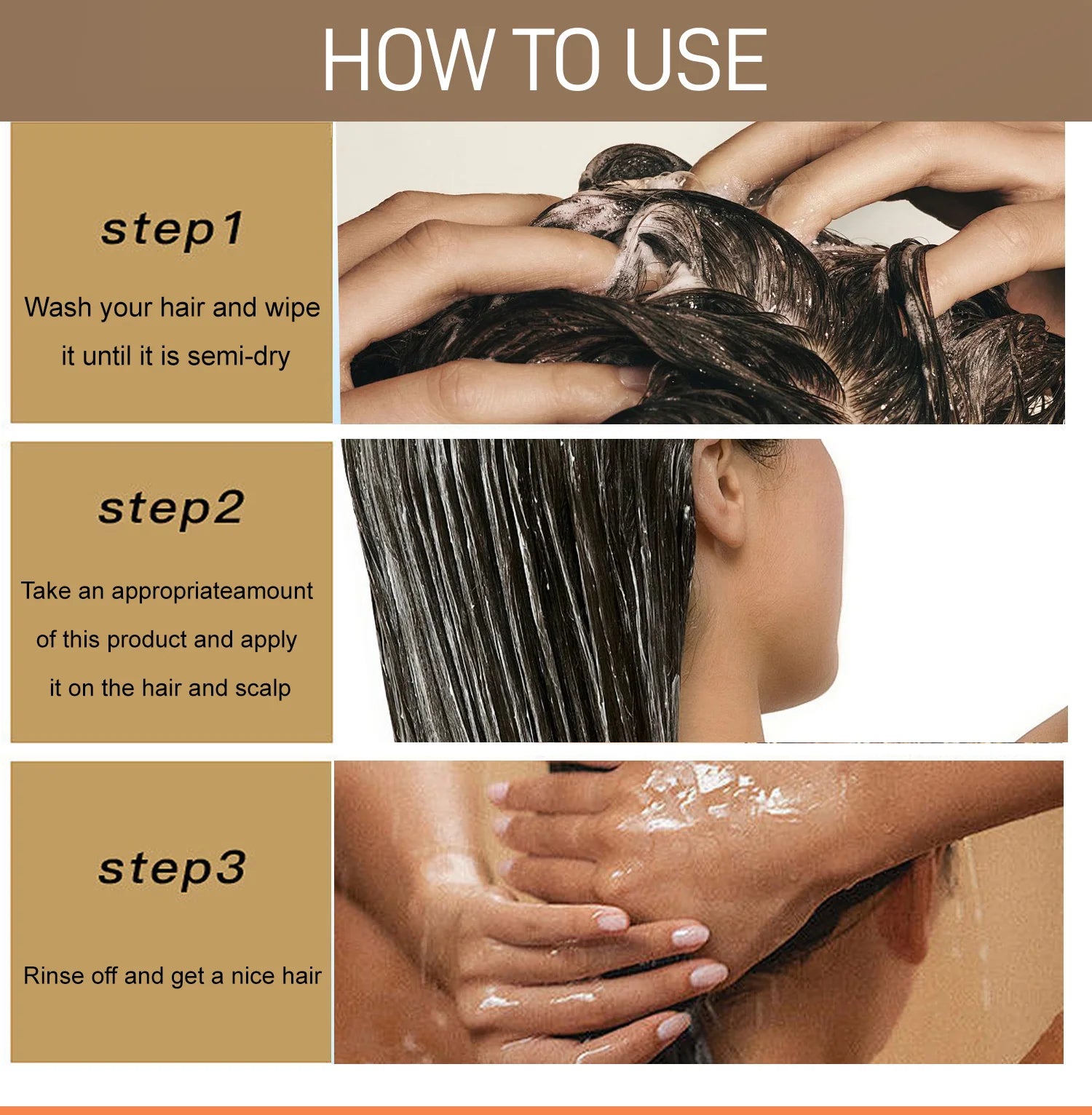 HOW TO USE

step1

Wash your hair and wipe it until it is semi-dry

step2

Take an appropriateamount of this product and apply it on the hair and scalp

step3

Rinse off and get a nice hair