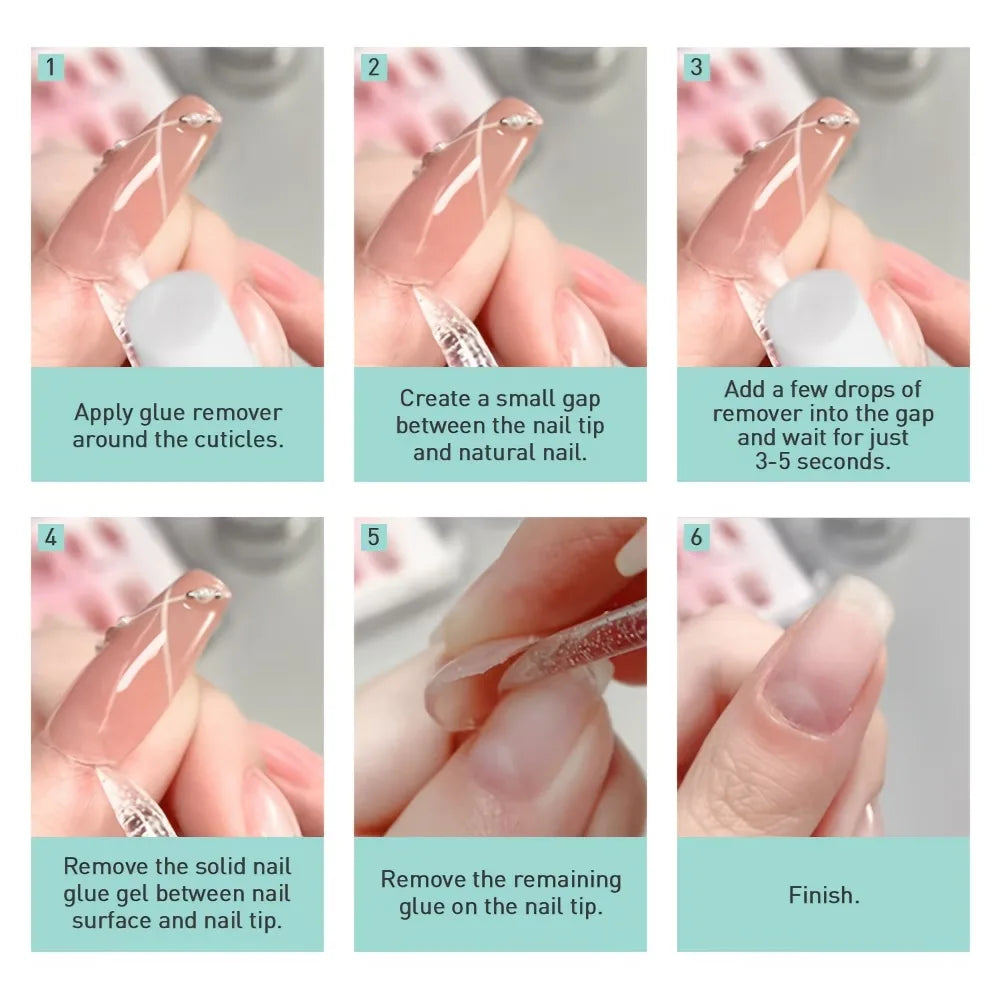 1

Apply glue remover around the cuticles.

2

Create a small gap between the nail tip and natural nail.

3

Add a few drops of remover into the gap and wait for just 3-5 seconds.

4

Remove the solid nail glue gel between nail surface and nail tip.

5

Remove the remaining glue on the nail tip.

6

Finish.