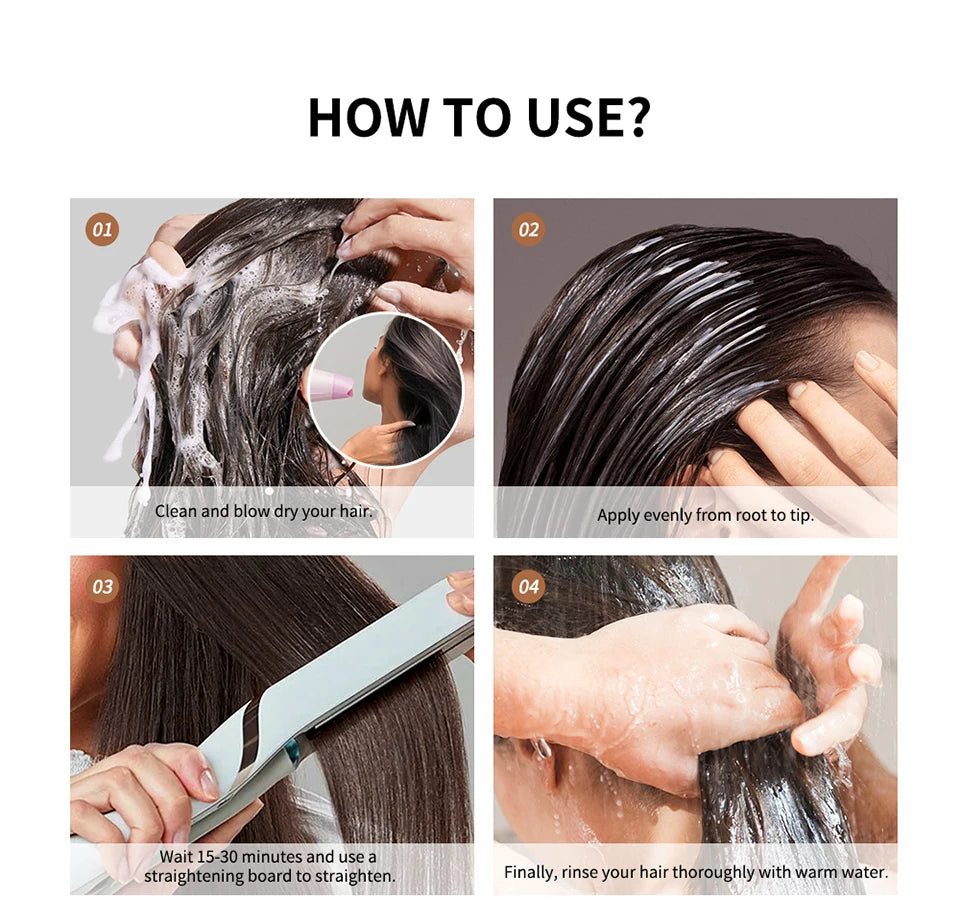 HOW TO USE?

01

Clean and blow dry your hair.

02

Apply evenly from root to tip.

03

Wait 15-30 minutes and use a straightening board to straighten.

04

Finally, rinse your hair thoroughly with warm water.