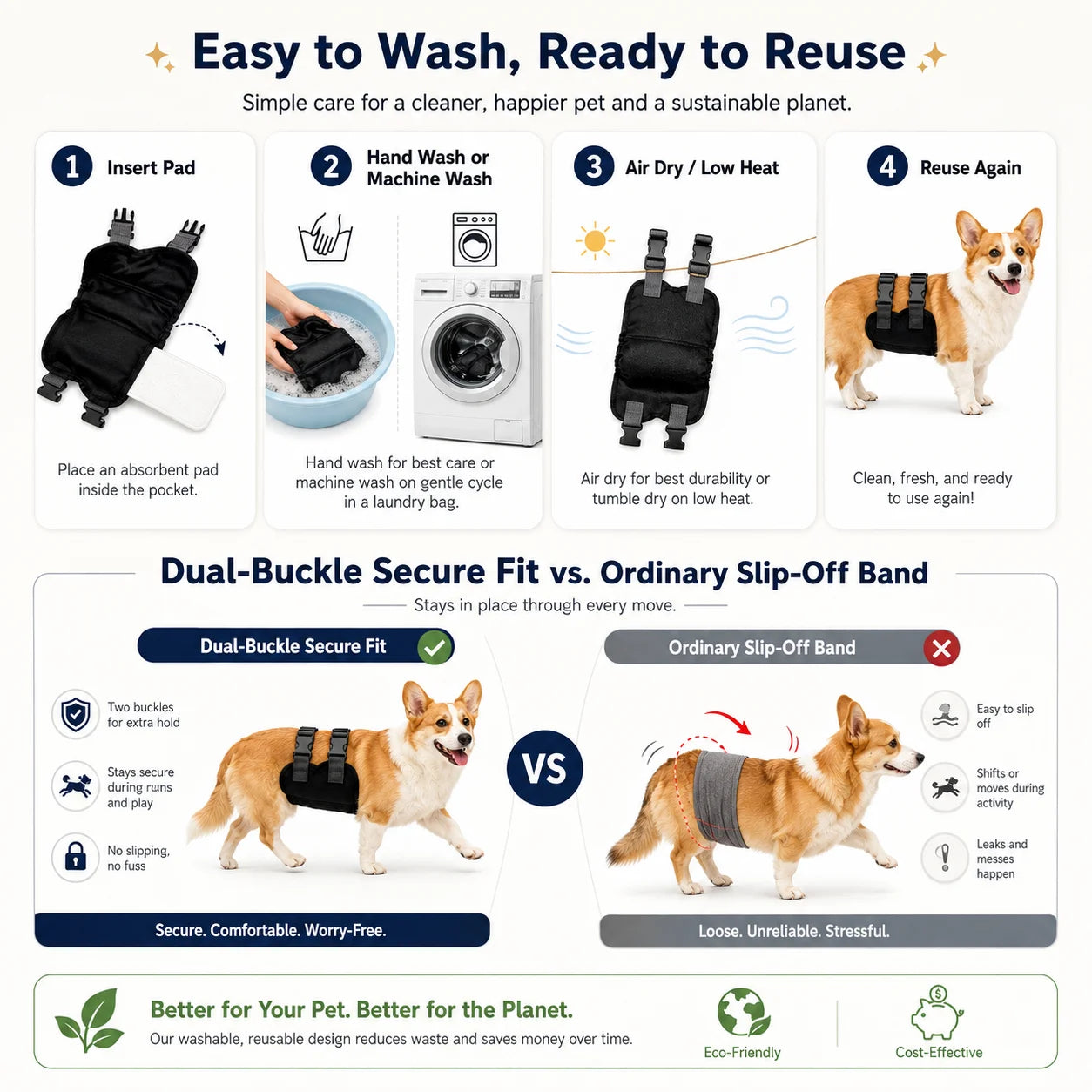 Easy to Wash, Ready to Reuse

Simple care for a cleaner, happier pet and a sustainable planet.

1 Insert Pad

Place an absorbent pad inside the pocket.

2 Hand Wash or Machine Wash

Hand wash for best care or machine wash on gentle cycle in a laundry bag.

3 Air Dry / Low Heat

Air dry for best durability or tumble dry on low heat.

4 Reuse Again

Clean, fresh, and ready to use again!

Dual-Buckle Secure Fit vs. Ordinary Slip-Off Band

Stays in place through every move.

Dual-Buckle Secure Fit

Two buckles for extra hold

Stays secure during runs and play

No slipping, no fuss

Secure. Comfortable. Worry-Free.

VS

Ordinary Slip-Off Band

Easy to slip off

Shifts or moves during activity

Leaks and messes happen

Loose. Unreliable. Stressful.

Better for Your Pet. Better for the Planet.

Our washable, reusable design reduces waste and saves money over time.

Eco-Friendly

Cost-Effective