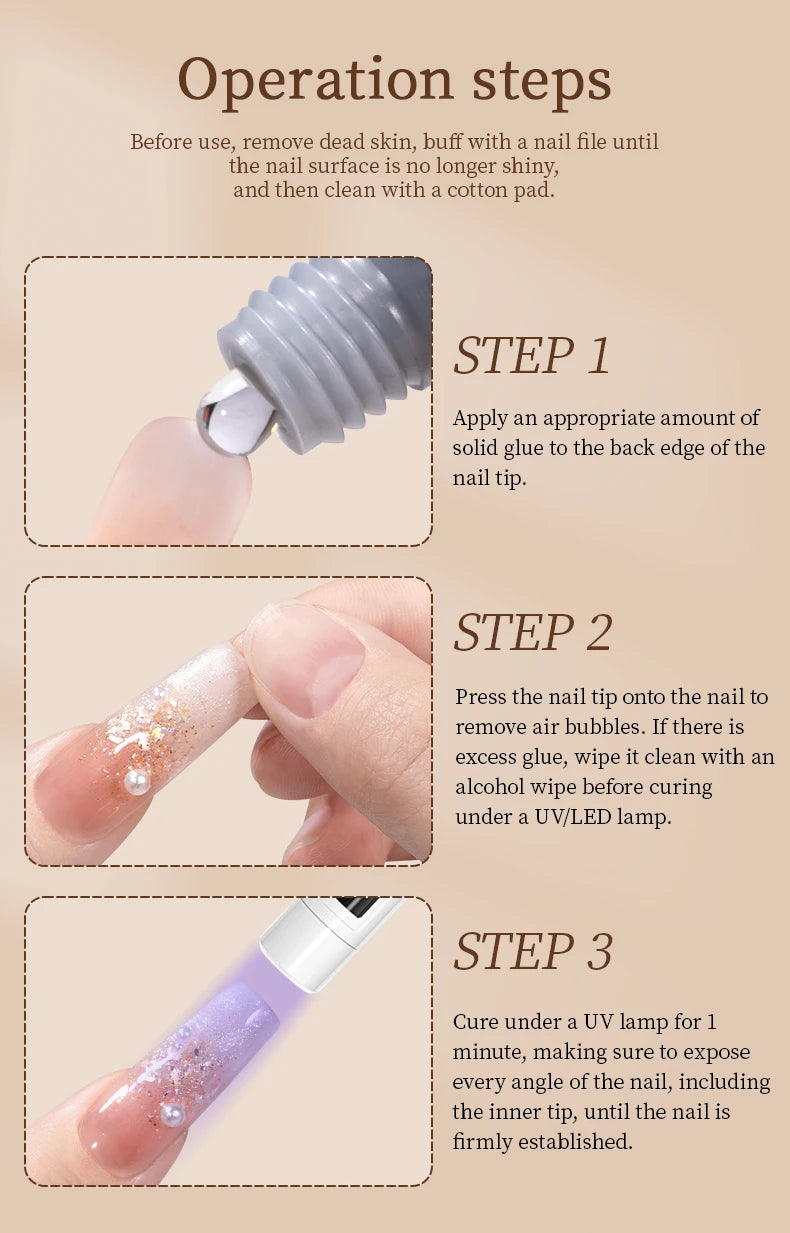 Operation steps

Before use, remove dead skin, buff with a nail file until the nail surface is no longer shiny, and then clean with a cotton pad.

STEP 1

Apply an appropriate amount of solid glue to the back edge of the nail tip.

STEP 2

Press the nail tip onto the nail to remove air bubbles. If there is excess glue, wipe it clean with an alcohol wipe before curing under a UV/LED lamp.

STEP 3

Cure under a UV lamp for 1 minute, making sure to expose every angle of the nail, including the inner tip, until the nail is firmly established.